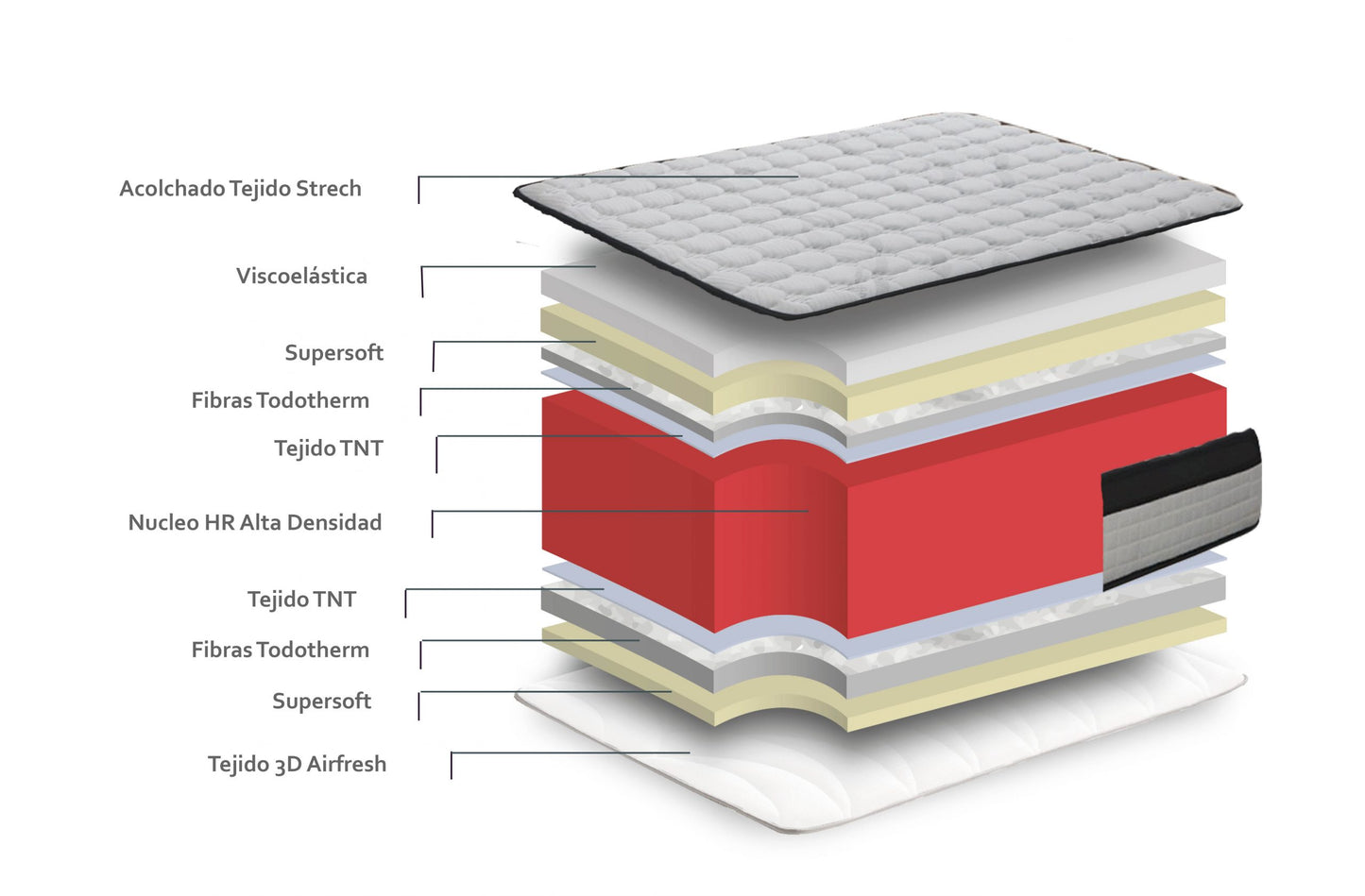 Acolchado Tejido Strech

Viscoelástica

Supersoft

Fibras Todotherm

Tejido TNT

Nucleo HR Alta Densidad

Tejido TNT

Fibras Todotherm

Supersoft

Tejido 3D Airfresh